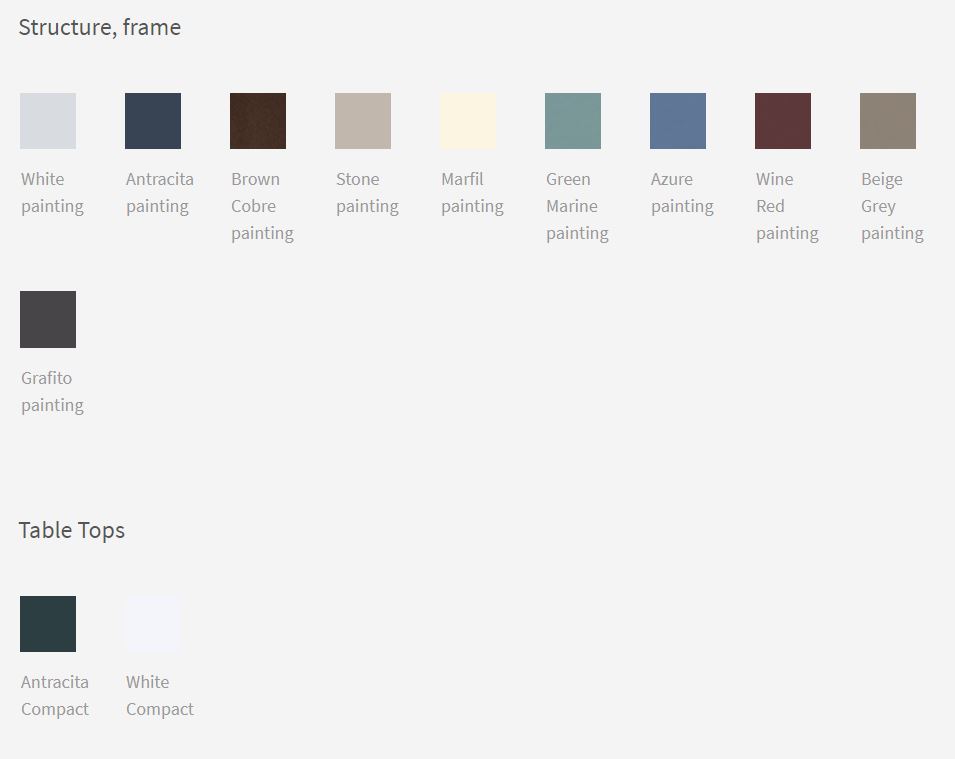 Structure, frame

White painting

Antracita painting

Brown Cobre painting

Stone painting

Marfil painting

Green Marine painting

Azure painting

Wine Red painting

Beige Grey painting

Grafito painting

Table Tops

Antracita Compact

White Compact