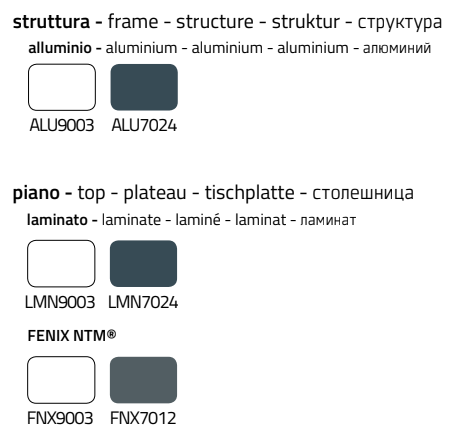 struttura - frame - structure - struktur - структура

alluminio - aluminium - aluminium - aluminium - алюминий

ALU9003 ALU7024

piano - top - plateau - tischplatte - столешница

laminato - laminate - laminé - laminat - ламинат

LMN9003 LMN7024

FENIX NTM®

FNX9003 FNX7012