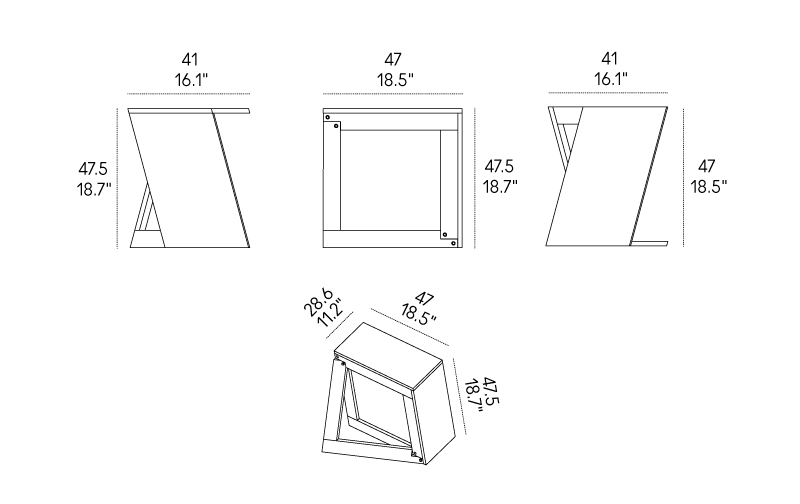 41
16.1"

47.5
18.7"

47
18.5"

47.5
18.7"

41
16.1"

47
18.5"

28.6
11.2"

47
18.5"

47.5
18.7"