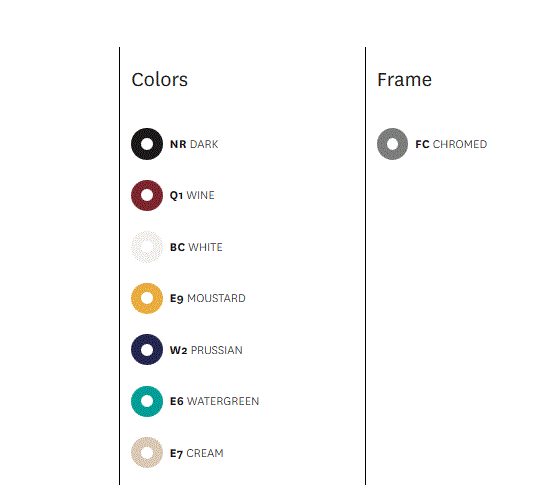 Colors

NR DARK

Q1 WINE

BC WHITE

E9 MOUSTARD

W2 PRUSSIAN

E6 WATERGREEN

E7 CREAM

Frame

FC CHROMED